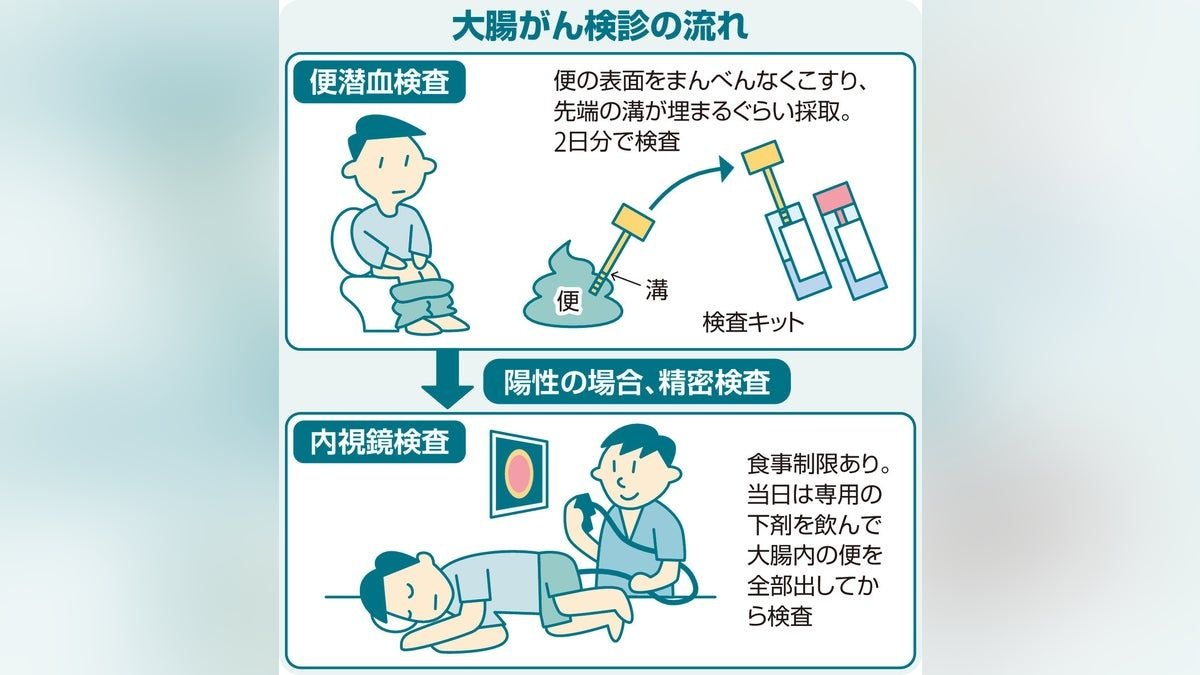 大腸がん検診の流れ

便潜血検査

便の表面をまんべんなくこすり、先端の溝が埋まるぐらい採取。2日分で検査

便

溝

検査キット

陽性の場合、精密検査

内視鏡検査

食事制限あり。当日は専用の下剤を飲んで大腸内の便を全部出してから検査